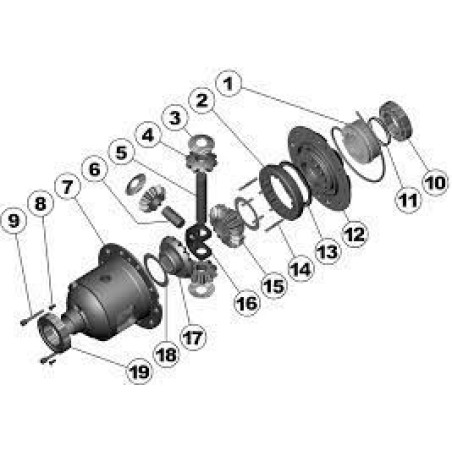 1
2
3
4
5
6
7
8
9
10
11
12
13
14
15
16
17
18
19